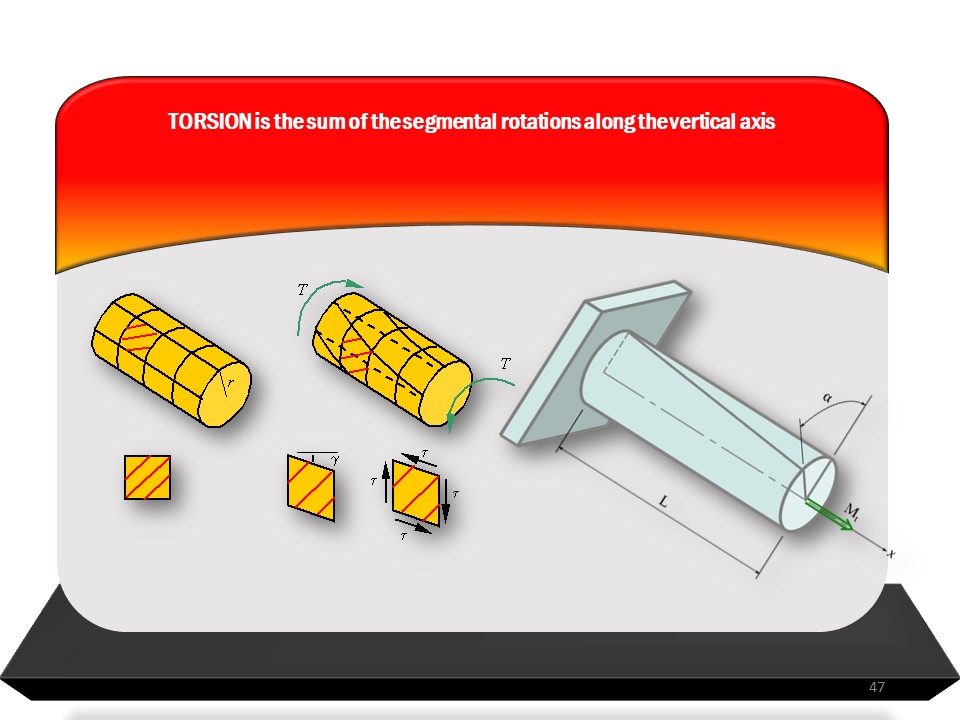 TORSION is the sum of the segmental rotations along the vertical axis

$r$

$T$

$T$

$\gamma$

$\tau$

$\tau$

$\tau$

$\tau$

$\alpha$

$L$

$M_t$

$x$

47