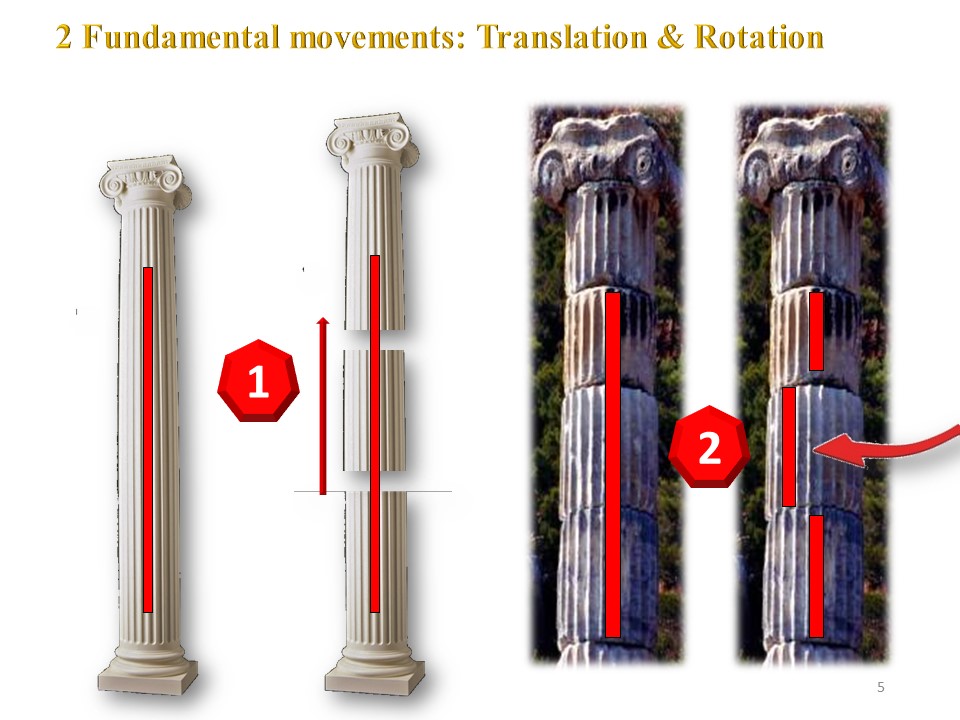 2 Fundamental movements: Translation & Rotation

1

2

5